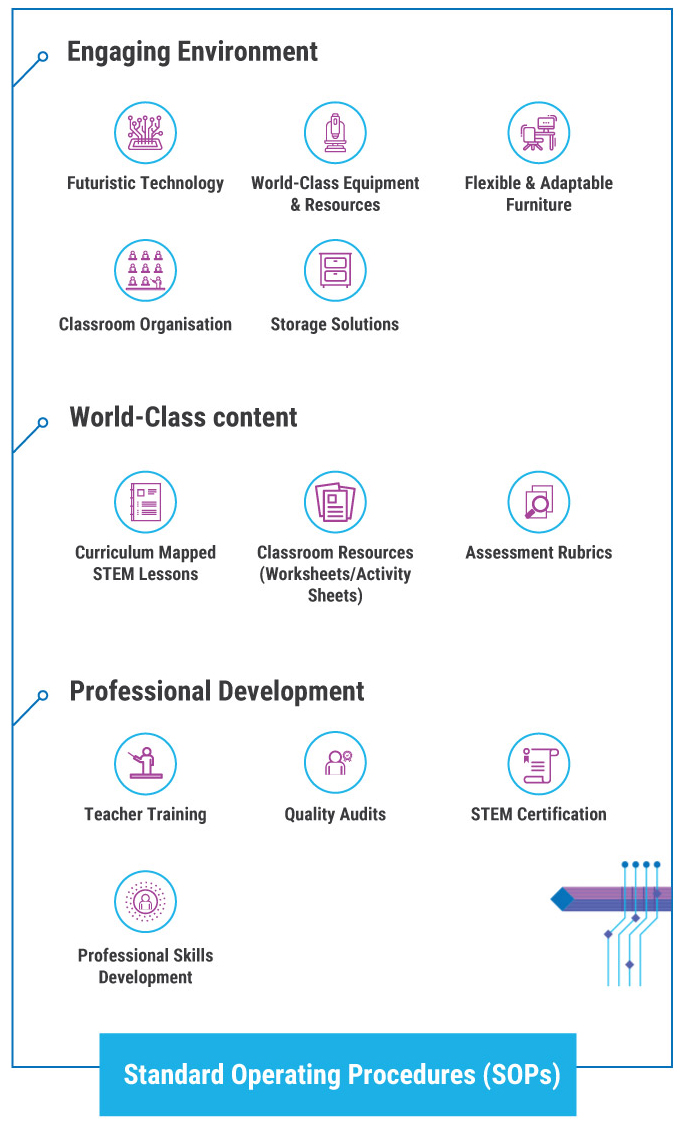 Engaging Environment

Futuristic Technology

World-Class Equipment & Resources

Flexible & Adaptable Furniture

Classroom Organisation

Storage Solutions

World-Class content

Curriculum Mapped STEM Lessons

Classroom Resources (Worksheets/Activity Sheets)

Assessment Rubrics

Professional Development

Teacher Training

Quality Audits

STEM Certification

Professional Skills Development

Standard Operating Procedures (SOPs)